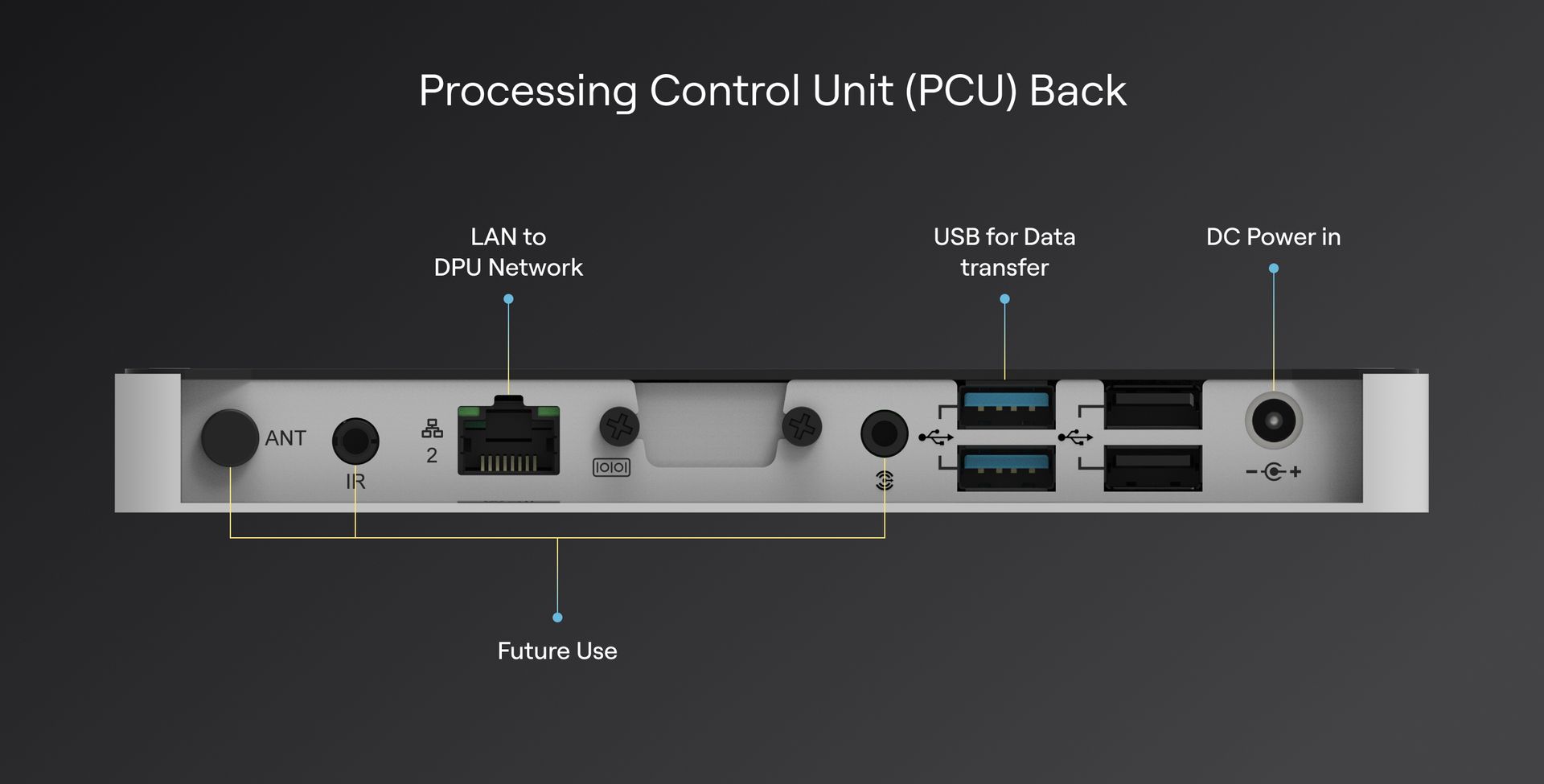 Processing Control Unit (PCU) Back

LAN to
DPU Network

USB for Data
transfer

DC Power in

ANT

IR

2

IOIOI

Future Use